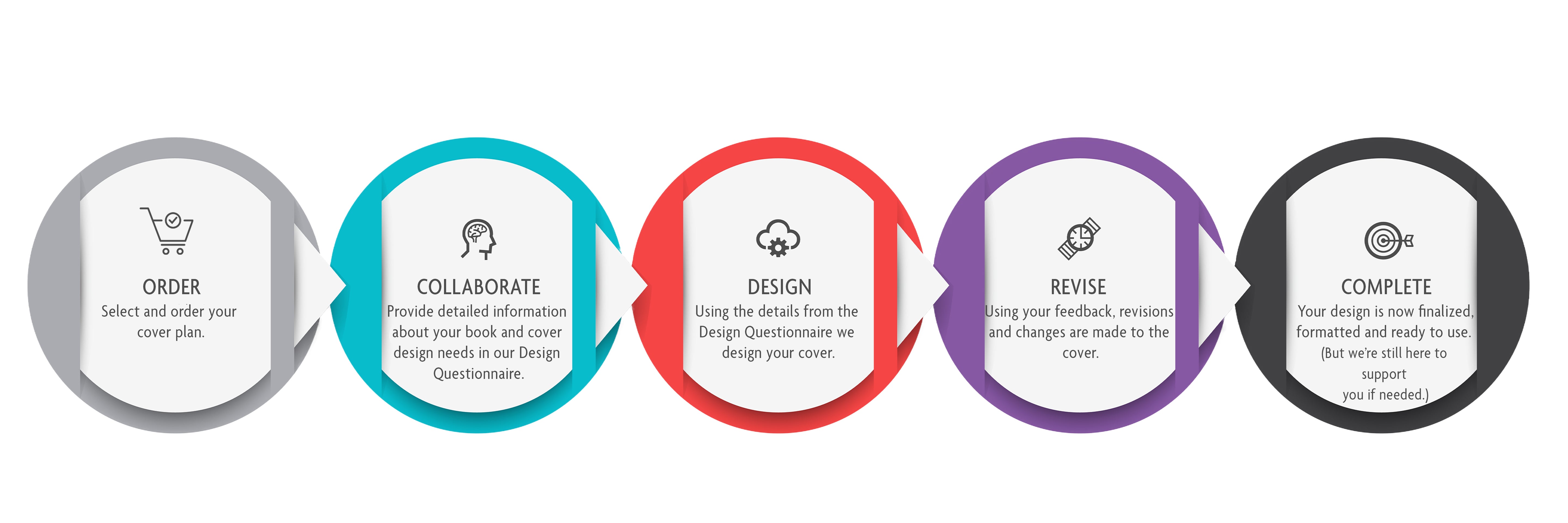 ORDER
Select and order your cover plan.

COLLABORATE
Provide detailed information about your book and cover design needs in our Design Questionnaire.

DESIGN
Using the details from the Design Questionnaire we design your cover.

REVISE
Using your feedback, revisions and changes are made to the cover.

COMPLETE
Your design is now finalized, formatted and ready to use. (But we're still here to support you if needed.)